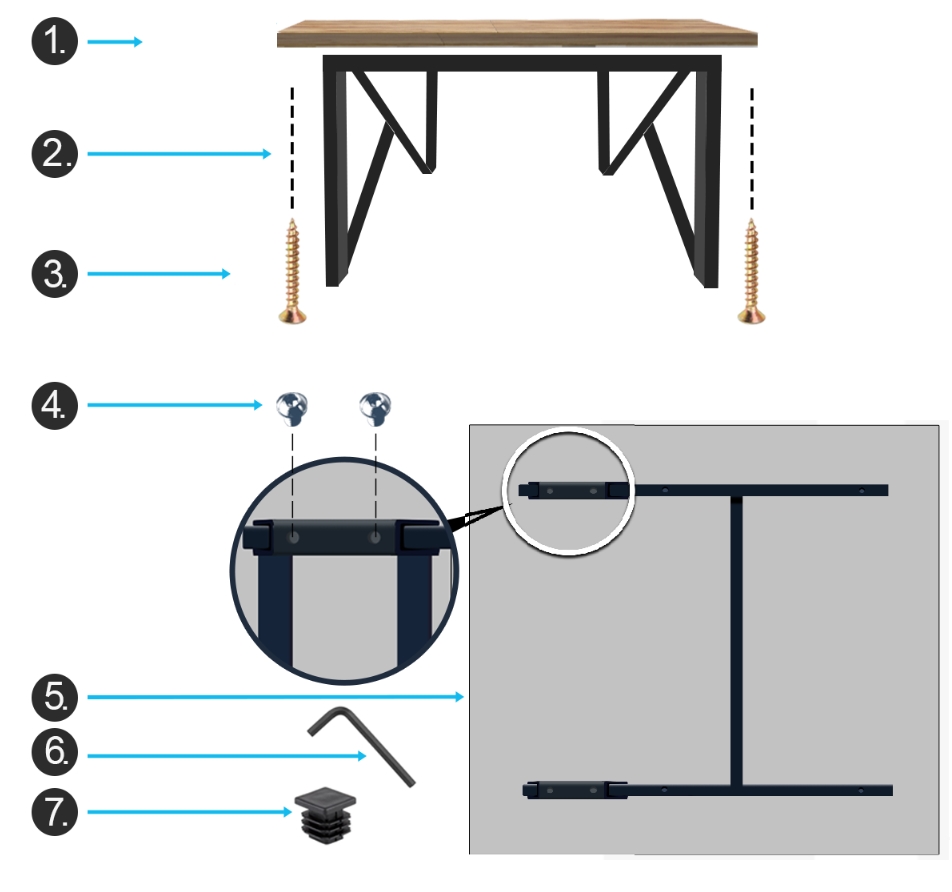 1.
2.
3.
4.
5.
6.
7.