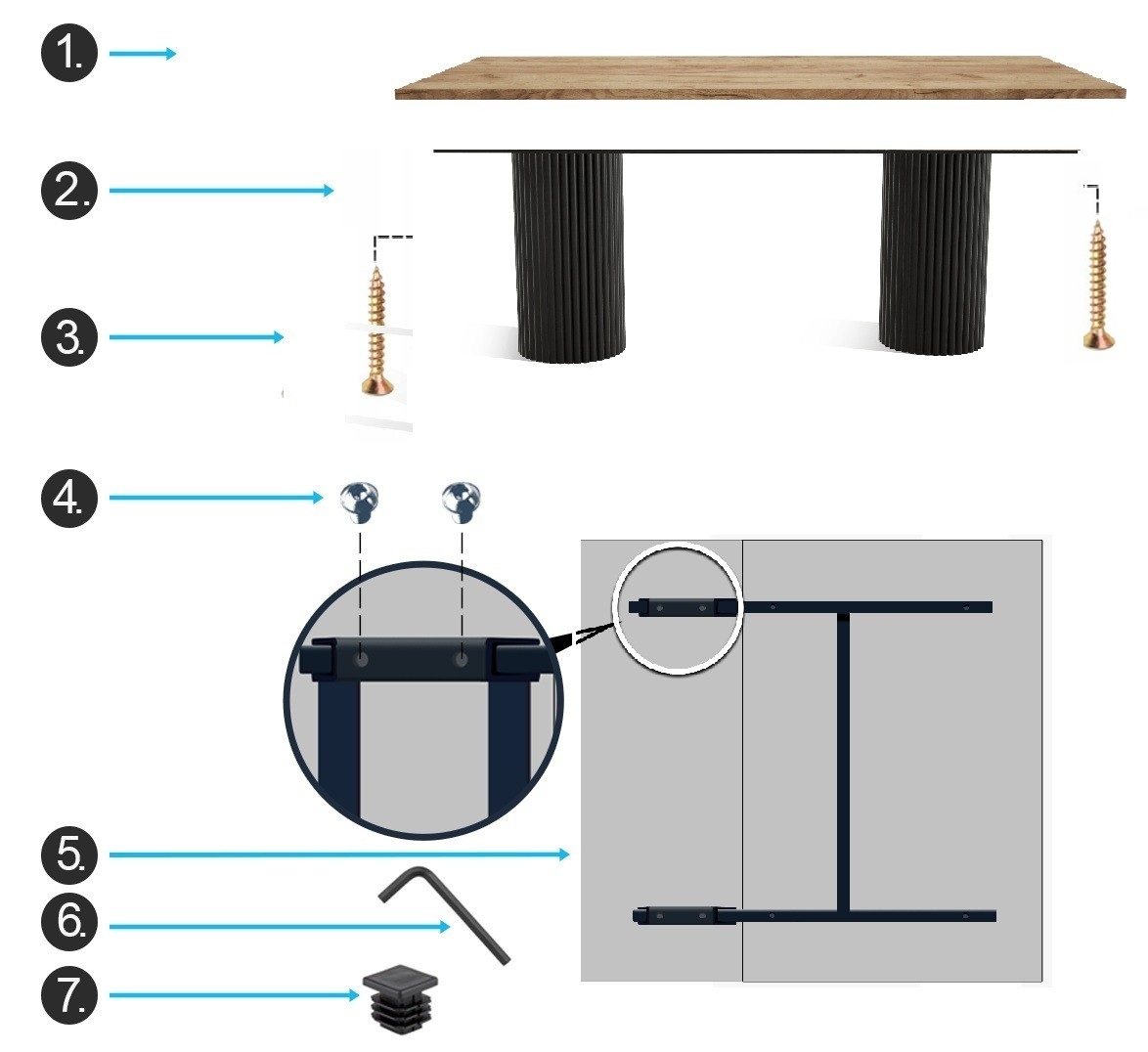 1.
2.
3.
4.
5.
6.
7.